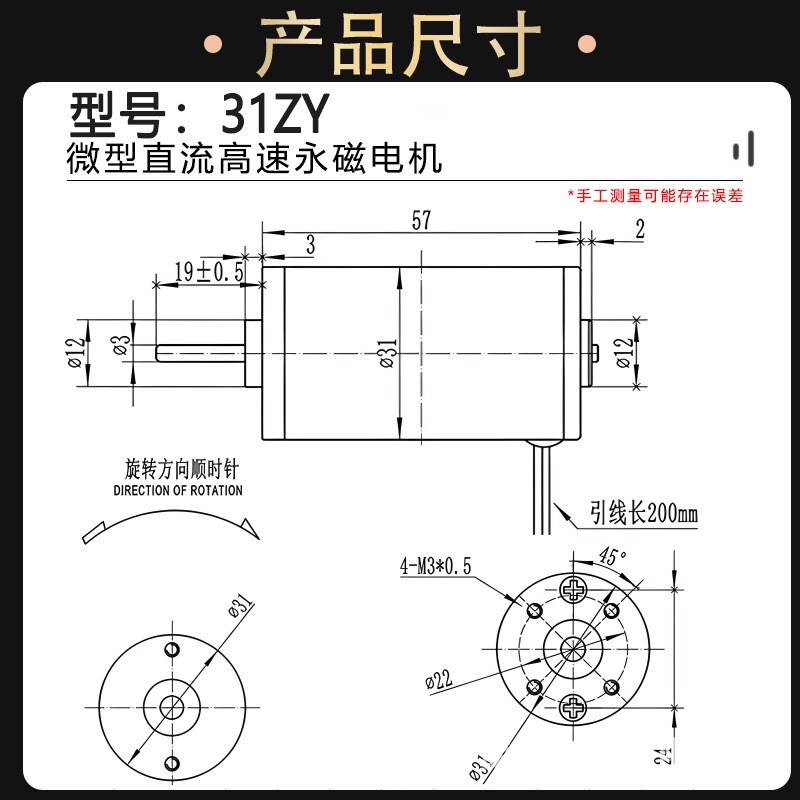 产品尺寸

型号：31ZY
微型直流高速永磁电机

*手工测量可能存在误差

57
3
2
19±0.5
ø12
ø3
ø31
ø12

旋转方向顺时针
DIRECTION OF ROTATION

引线长200mm

4-M3*0.5
45°
ø31
ø22
ø31
24