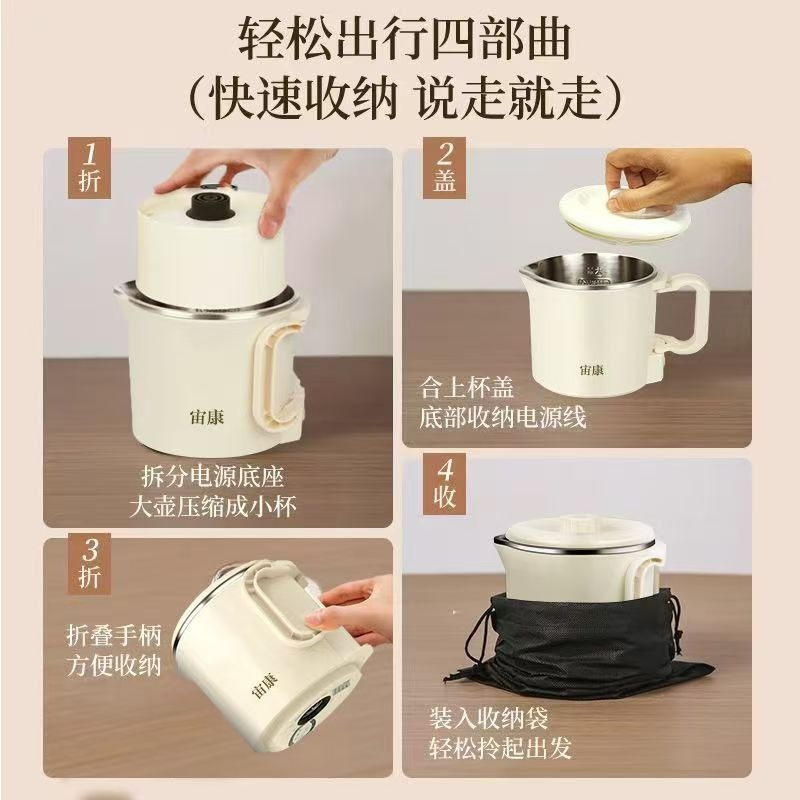 轻松出行四部曲
（快速收纳 说走就走）

1
折

宙康

拆分电源底座
大壶压缩成小杯

2
盖

宙康

合上杯盖
底部收纳电源线

3
折

折叠手柄
方便收纳

宙康

4
收

装入收纳袋
轻松拎起出发