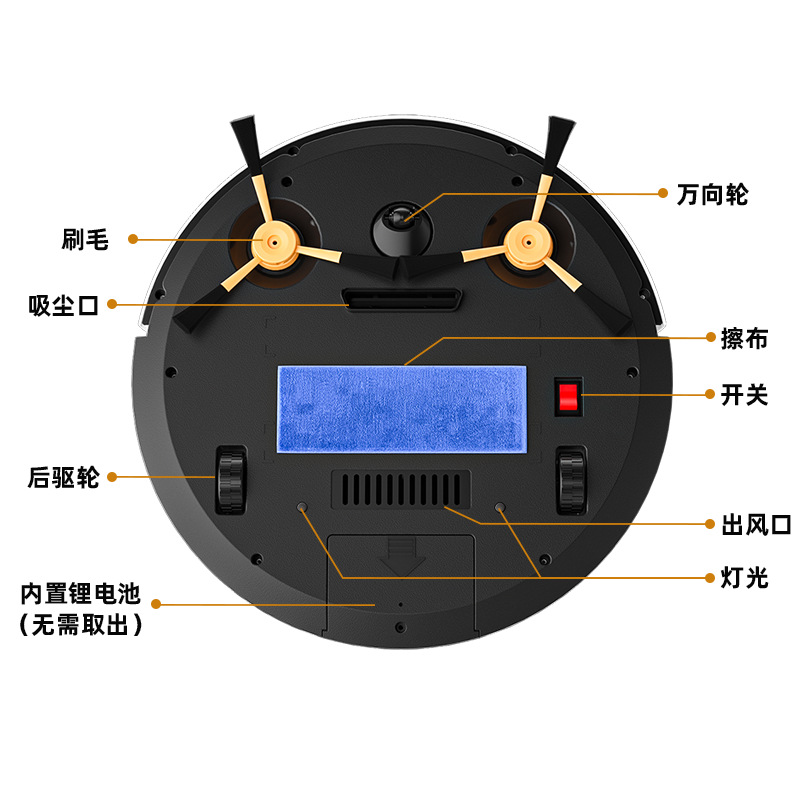 万向轮

刷毛

吸尘口

擦布

开关

后驱轮

出风口

灯光

内置锂电池
（无需取出）