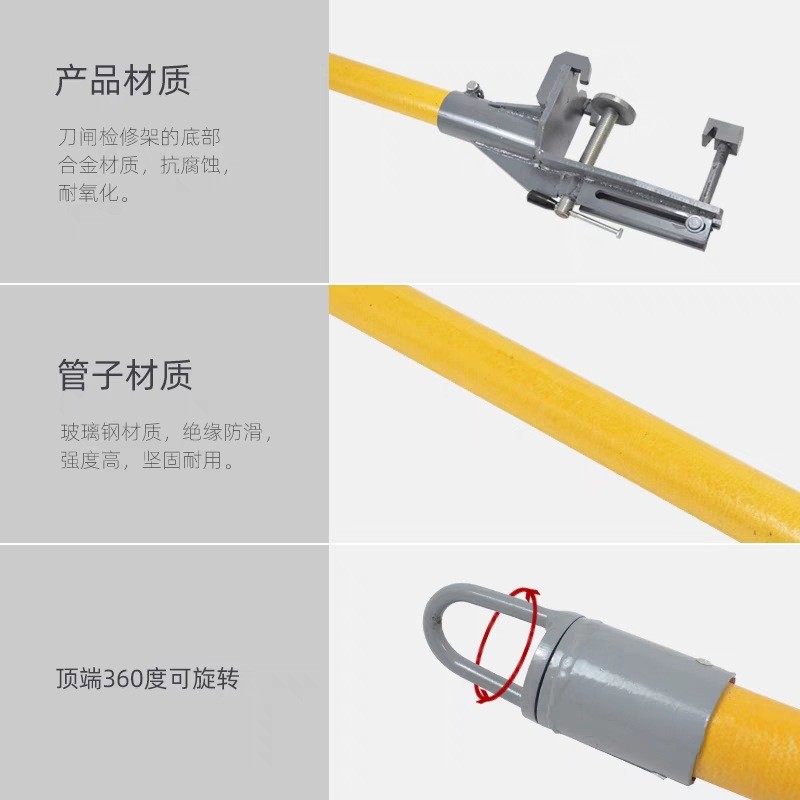 产品材质

刀闸检修架的底部合金材质，抗腐蚀，耐氧化。

管子材质

玻璃钢材质，绝缘防滑，强度高，坚固耐用。

顶端360度可旋转