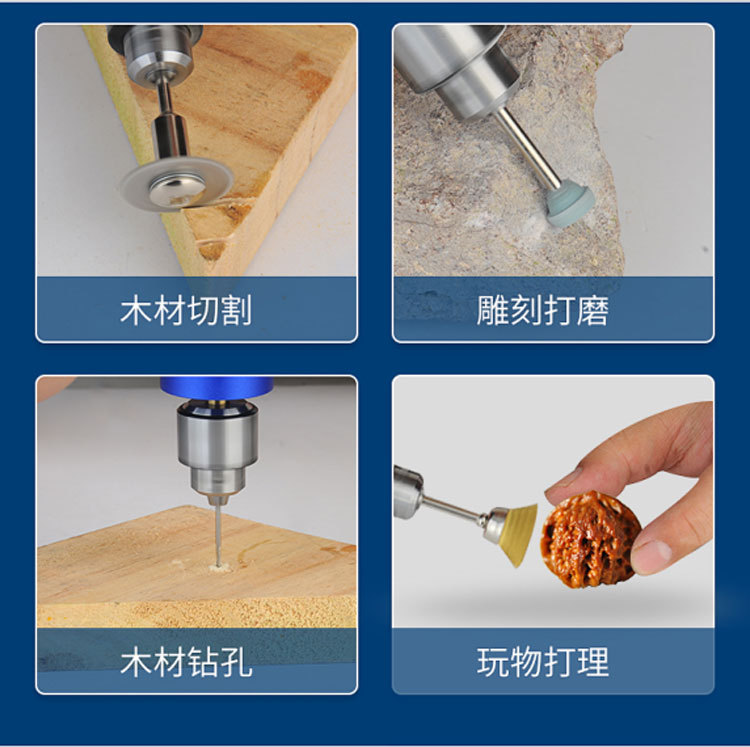 木材切割

雕刻打磨

木材钻孔

玩物打理