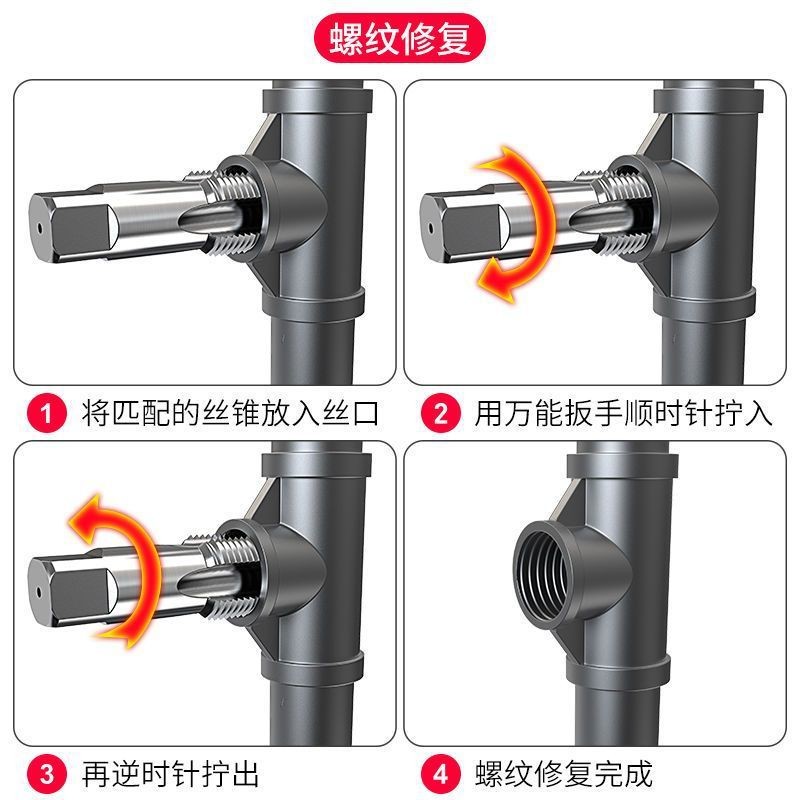 螺纹修复

1 将匹配的丝锥放入丝口

2 用万能扳手顺时针拧入

3 再逆时针拧出

4 螺纹修复完成